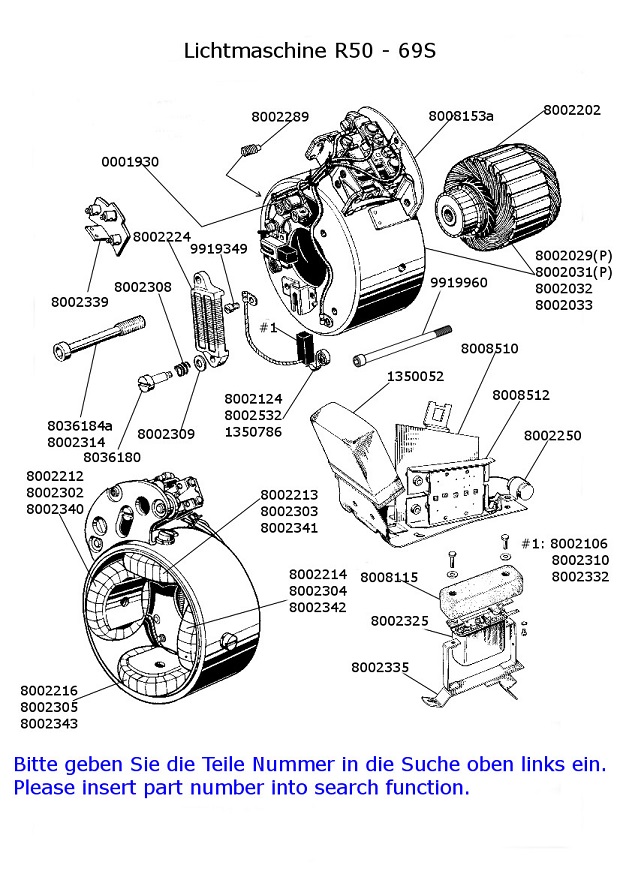 Lichtmaschine R50 - 69S

8002289
8008153a
8002202
0001930
8002224
9919349
8002029(P)
8002031(P)
8002032
8002033
8002339
8002308
9919960
#1
8008510
1350052
8008512
8036184a
8002314
8036180
8002309
8002124
8002532
1350786
8002250
8002212
8002302
8002340
8002213
8002303
8002341
#1: 8002106
8002310
8002332
8002214
8002304
8002342
8008115
8002325
8002335
8002216
8002305
8002343

Bitte geben Sie die Teile Nummer in die Suche oben links ein.
Please insert part number into search function.